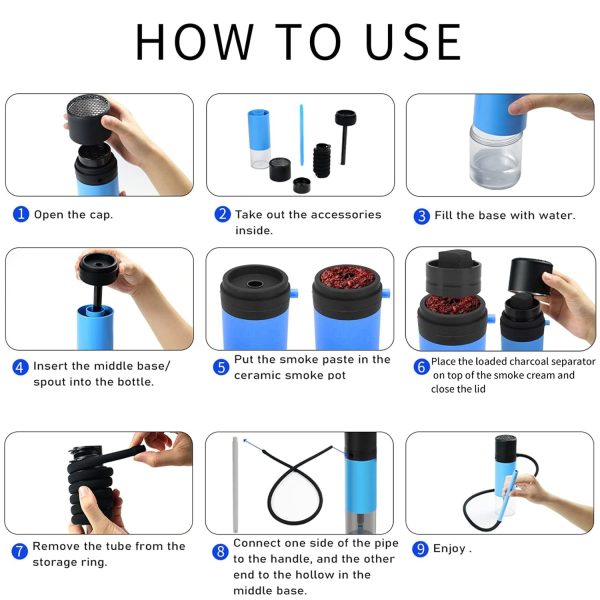 HOW TO USE

1 Open the cap.

2 Take out the accessories inside.

3 Fill the base with water.

4 Insert the middle base/ spout into the bottle.

5 Put the smoke paste in the ceramic smoke pot

6 Place the loaded charcoal separator on top of the smoke cream and close the lid

7 Remove the tube from the storage ring.

8 Connect one side of the pipe to the handle, and the other end to the hollow in the middle base.

9 Enjoy .