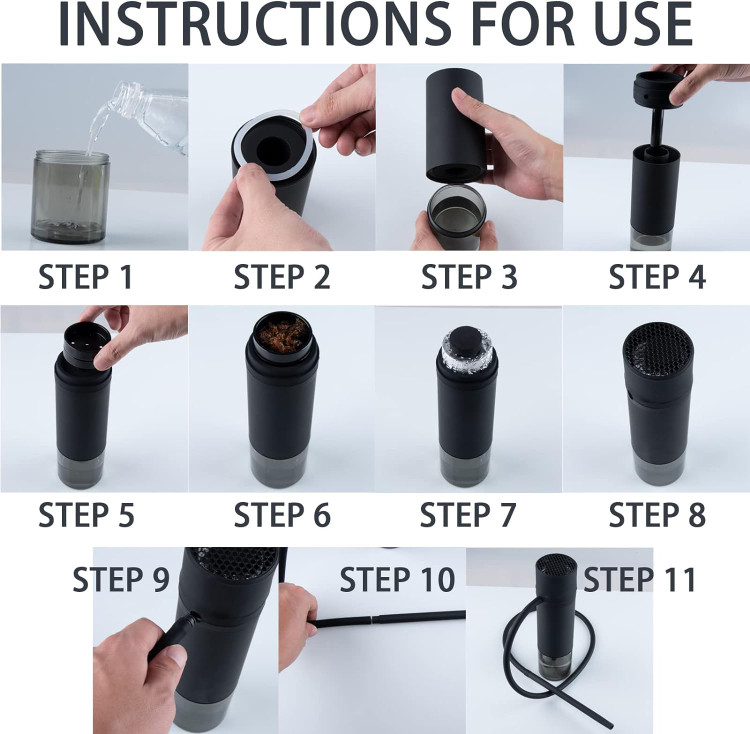 INSTRUCTIONS FOR USE

STEP 1

STEP 2

STEP 3

STEP 4

STEP 5

STEP 6

STEP 7

STEP 8

STEP 9

STEP 10

STEP 11