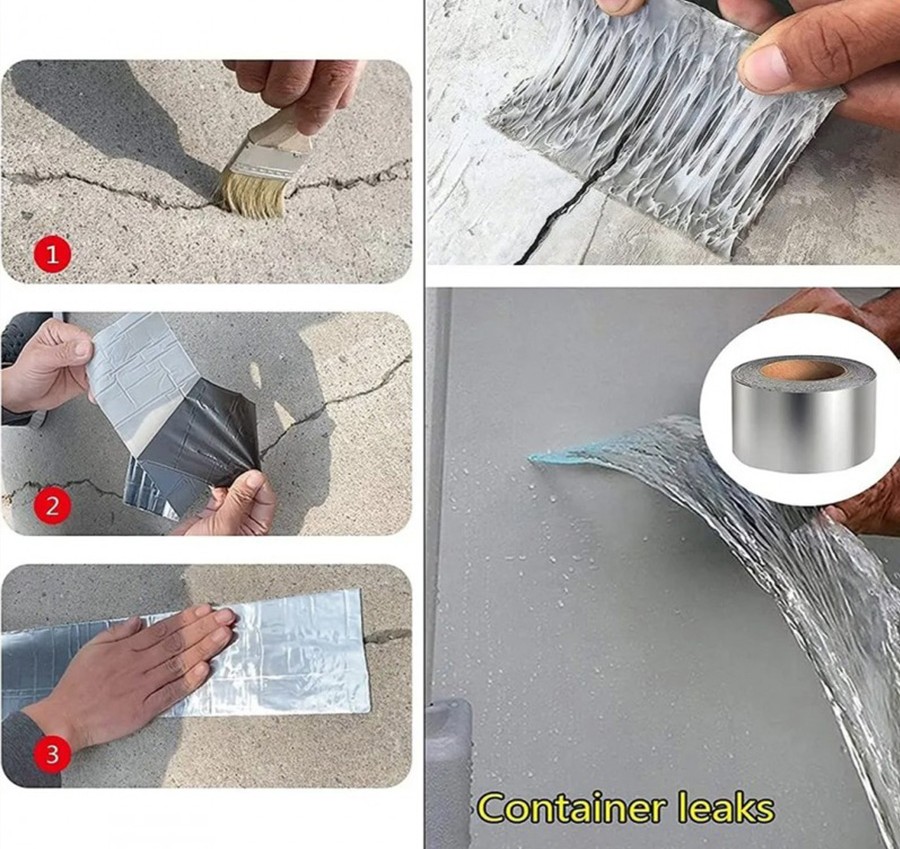 1

2

3

Container leaks