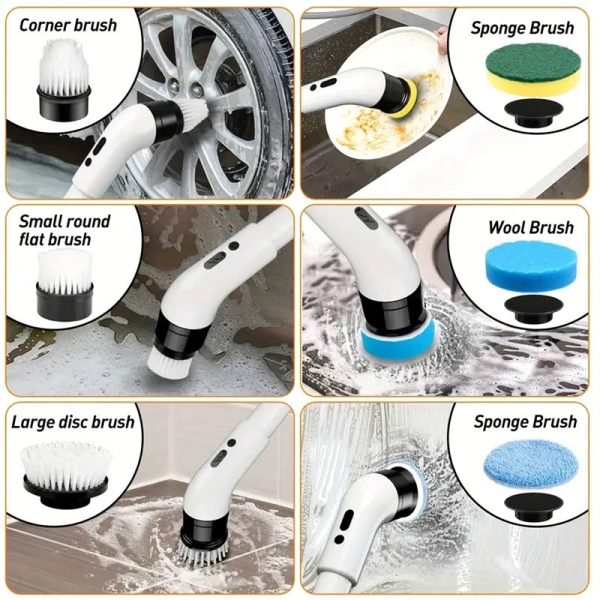 Corner brush

Sponge Brush

Small round flat brush

Wool Brush

Large disc brush

Sponge Brush