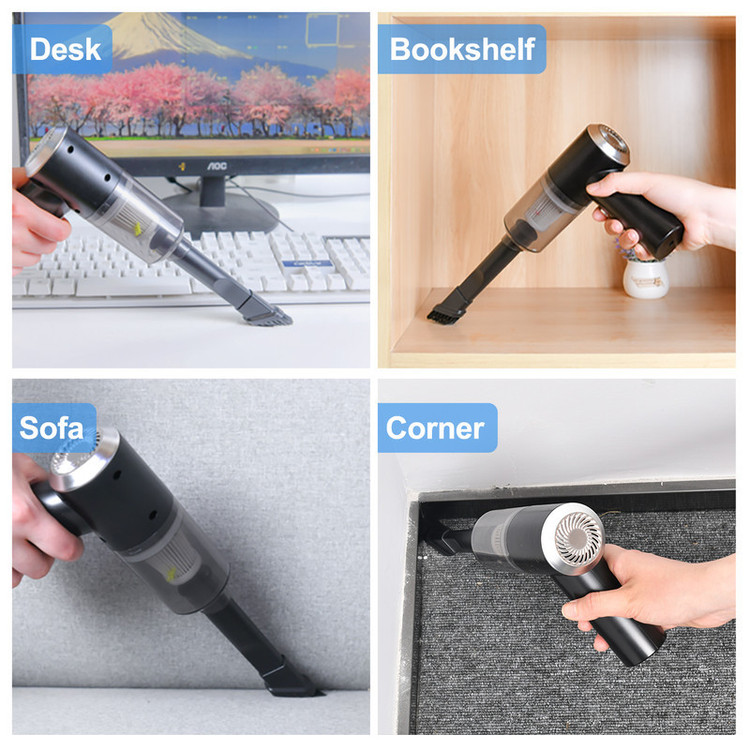 Desk

AOC

Bookshelf

Sofa

Corner