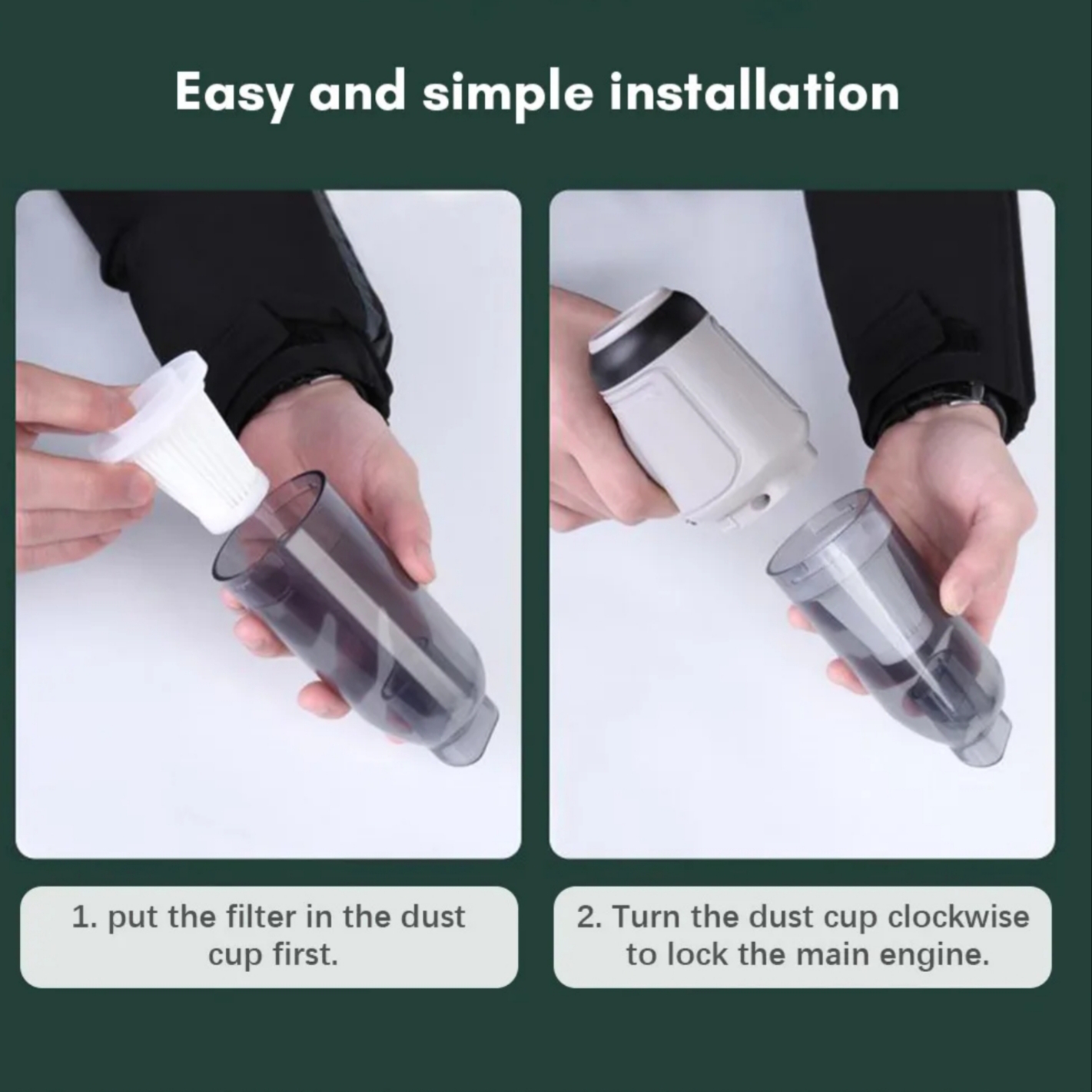 Easy and simple installation

1. put the filter in the dust cup first.

2. Turn the dust cup clockwise to lock the main engine.