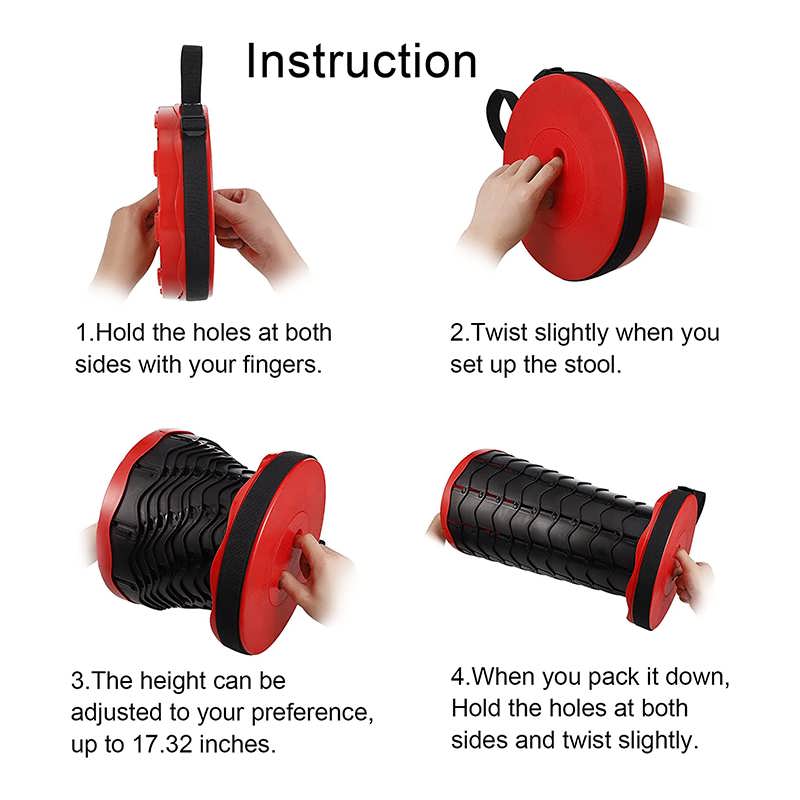 Instruction

1.Hold the holes at both sides with your fingers.

2.Twist slightly when you set up the stool.

3.The height can be adjusted to your preference, up to 17.32 inches.

4.When you pack it down, Hold the holes at both sides and twist slightly.