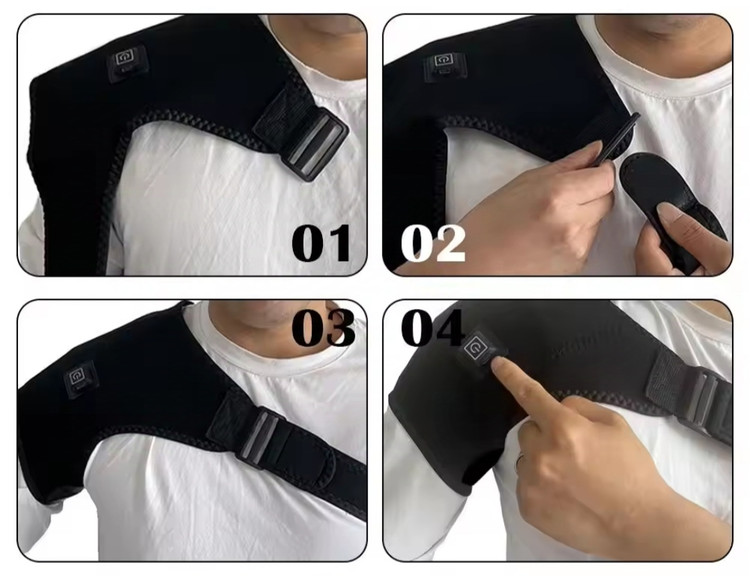 01
02
03
04