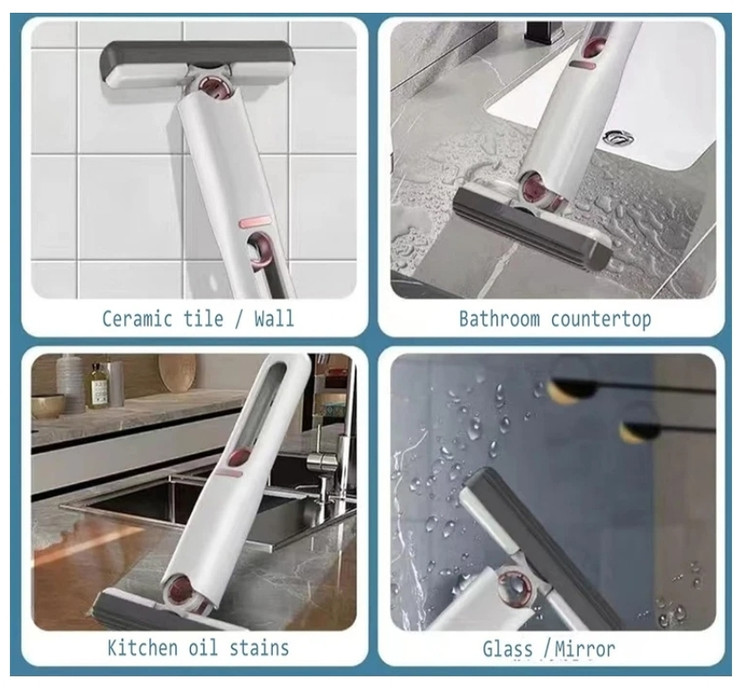 Ceramic tile / Wall

Bathroom countertop

Kitchen oil stains

Glass /Mirror