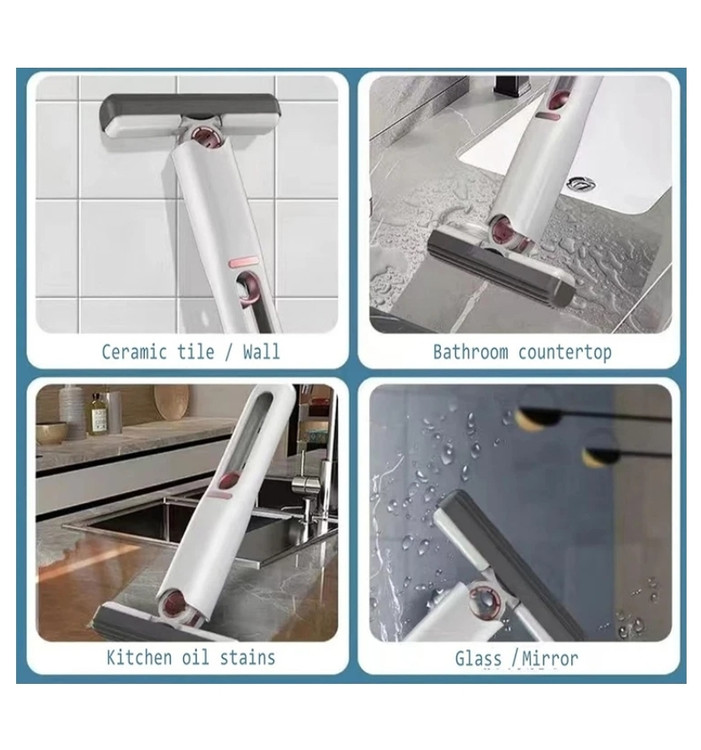 Ceramic tile / Wall

Bathroom countertop

Kitchen oil stains

Glass /Mirror