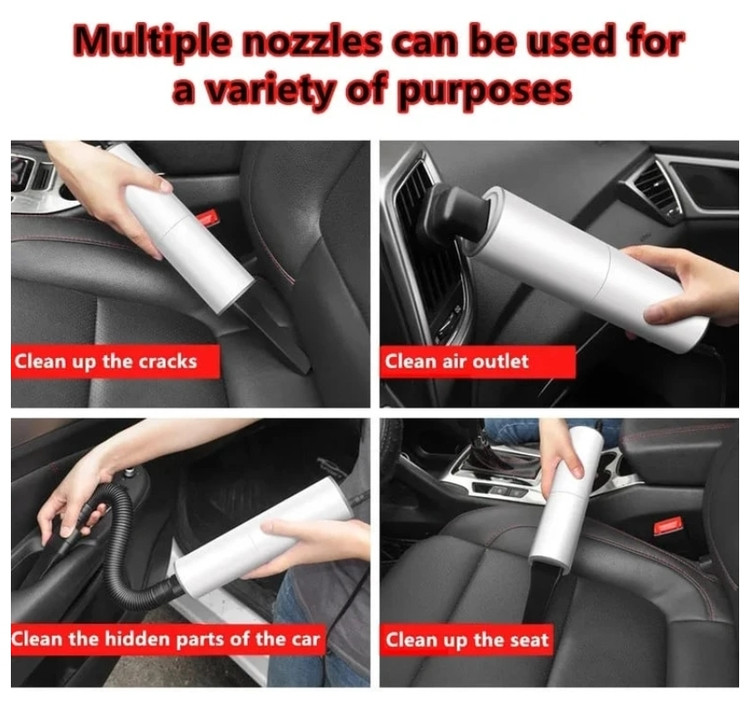 Multiple nozzles can be used for a variety of purposes

Clean up the cracks

Clean air outlet

Clean the hidden parts of the car

Clean up the seat