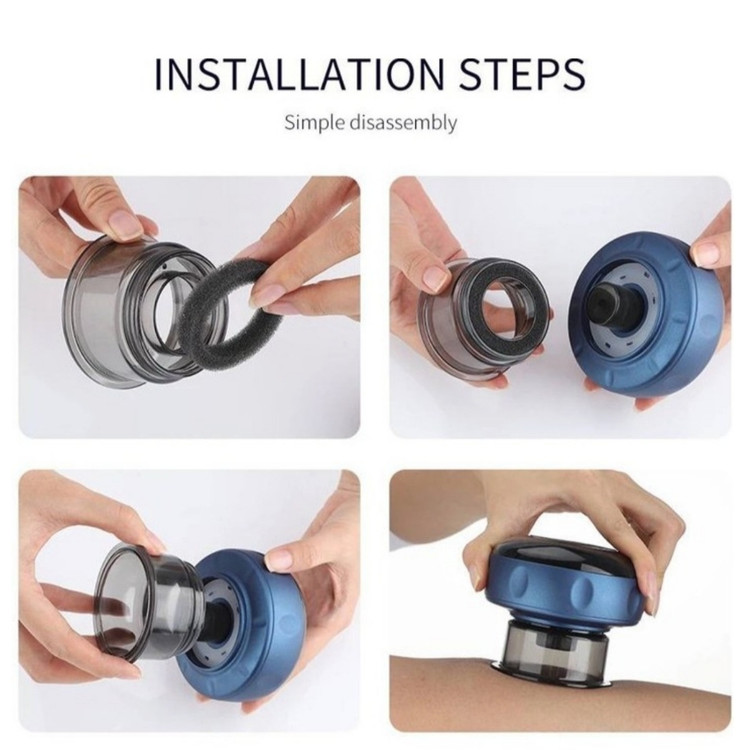 INSTALLATION STEPS

Simple disassembly