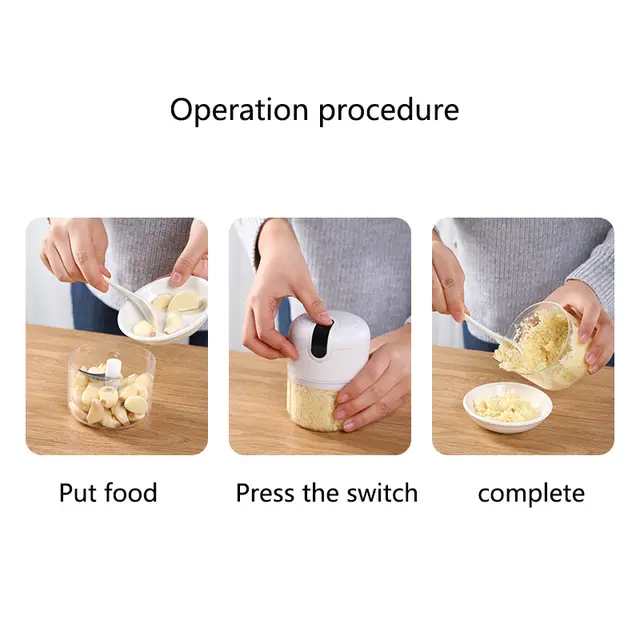 Operation procedure

Put food

Press the switch

complete