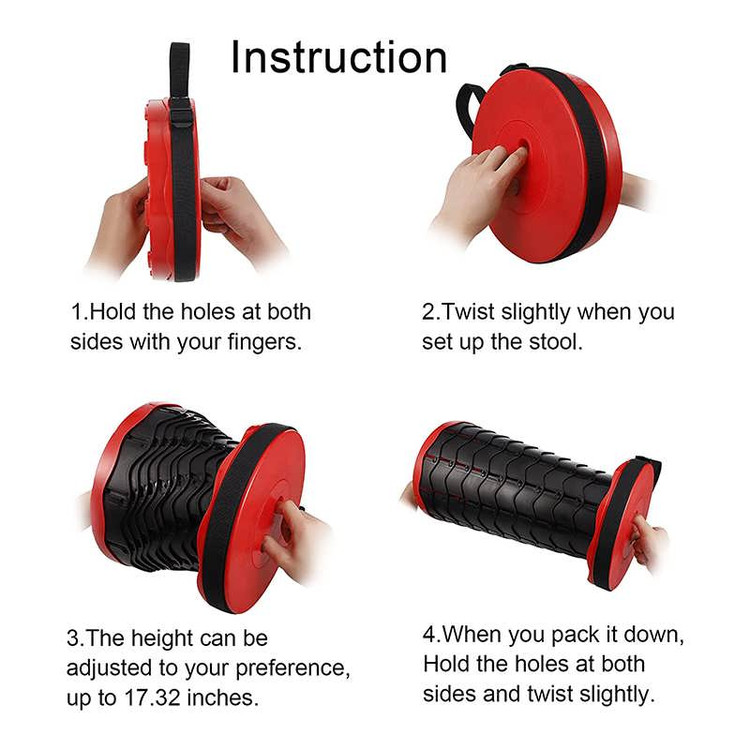 Instruction

1.Hold the holes at both sides with your fingers.

2.Twist slightly when you set up the stool.

3.The height can be adjusted to your preference, up to 17.32 inches.

4.When you pack it down, Hold the holes at both sides and twist slightly.