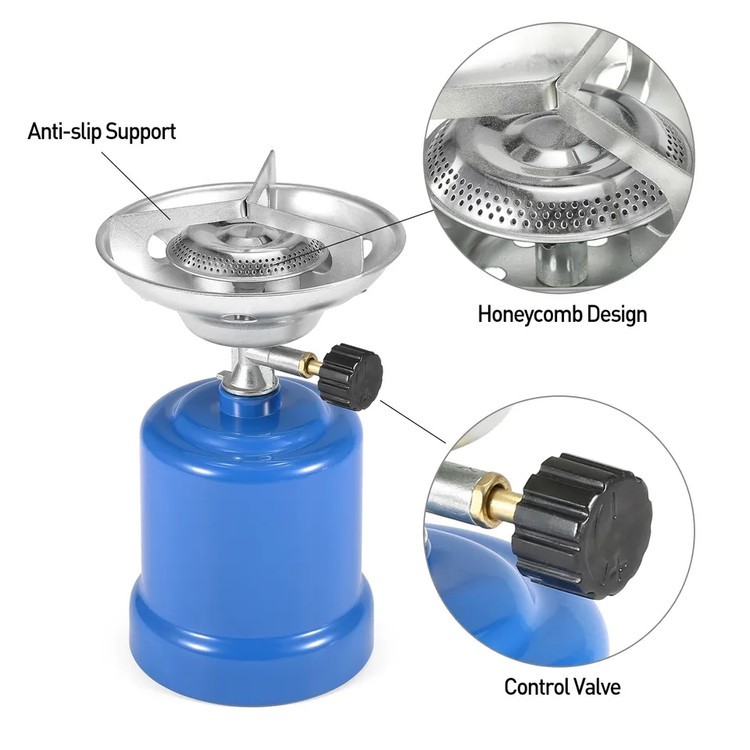 Anti-slip Support

Honeycomb Design

Control Valve